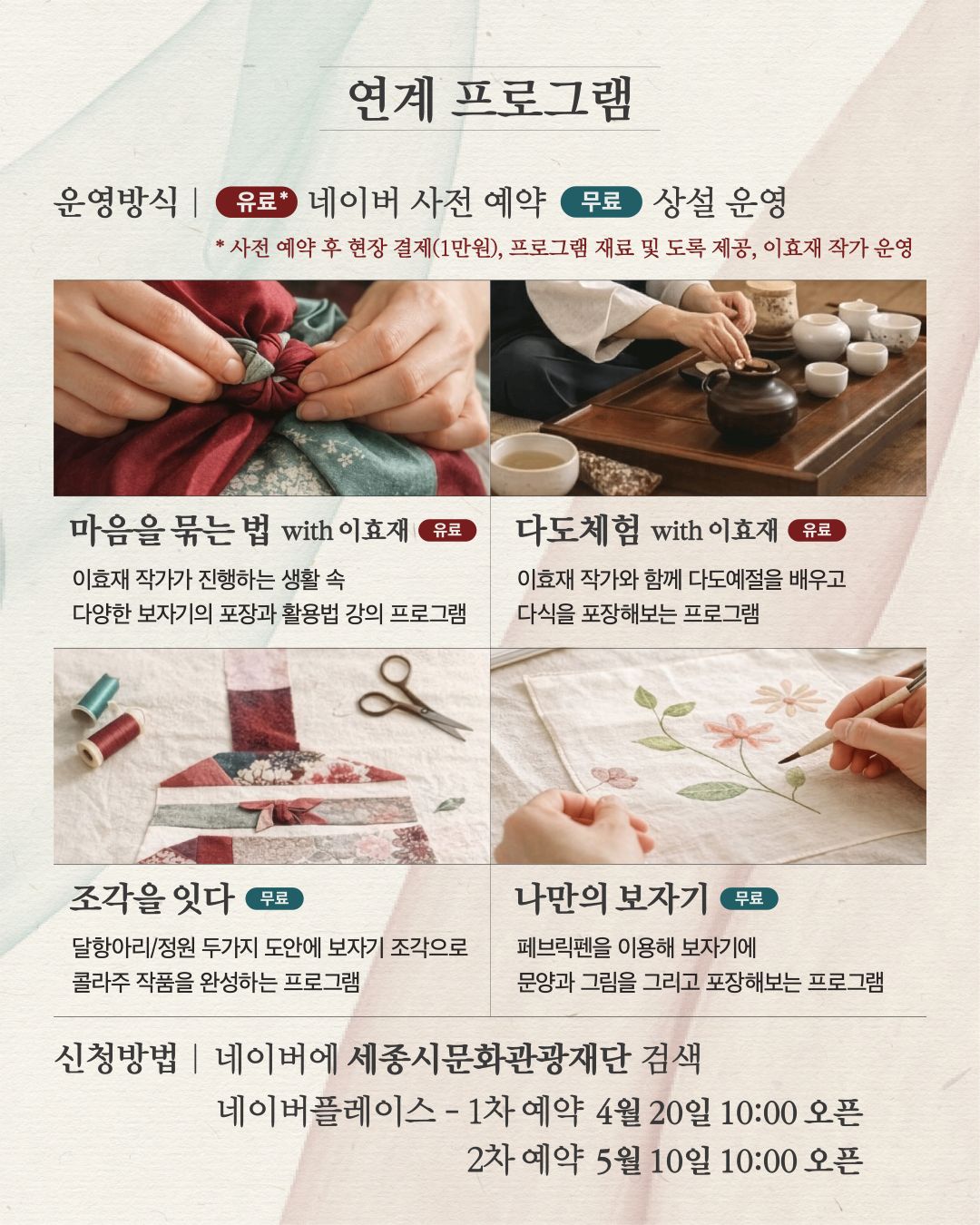 연계 프로그램

운영방식 | 유료* 네이버 사전 예약 무료 상설 운영

* 사전 예약 후 현장 결제(1만원), 프로그램 재료 및 도록 제공, 이효재 작가 운영

마음을 묶는 법 with 이효재 유료

이효재 작가가 진행하는 생활 속 다양한 보자기의 포장과 활용법 강의 프로그램

다도체험 with 이효재 유료

이효재 작가와 함께 다도예절을 배우고 다식을 포장해보는 프로그램

조각을 잇다 무료

달항아리/정원 두가지 도안에 보자기 조각으로 콜라주 작품을 완성하는 프로그램

나만의 보자기 무료

페브릭펜을 이용해 보자기에 문양과 그림을 그리고 포장해보는 프로그램

신청방법 | 네이버에 세종시문화관광재단 검색

네이버플레이스 - 1차 예약 4월 20일 10:00 오픈

2차 예약 5월 10일 10:00 오픈